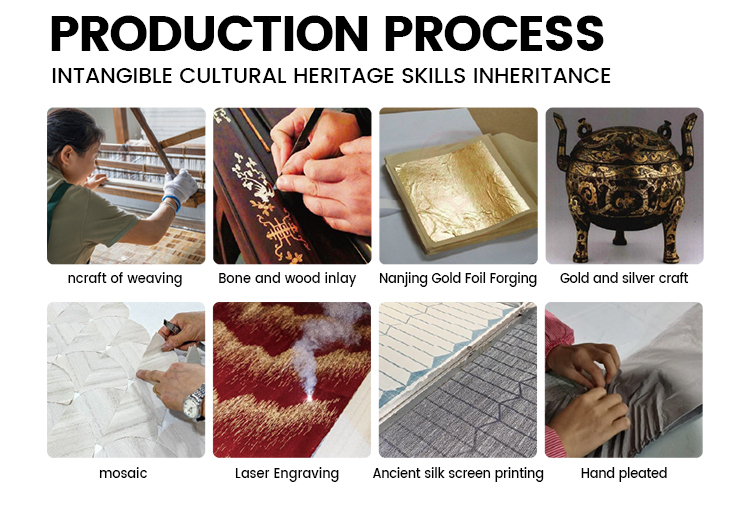 PRODUCTION PROCESS

INTANGIBLE CULTURAL HERITAGE SKILLS INHERITANCE

ncraft of weaving

Bone and wood inlay

Nanjing Gold Foil Forging

Gold and silver craft

mosaic

Laser Engraving

Ancient silk screen printing

Hand pleated