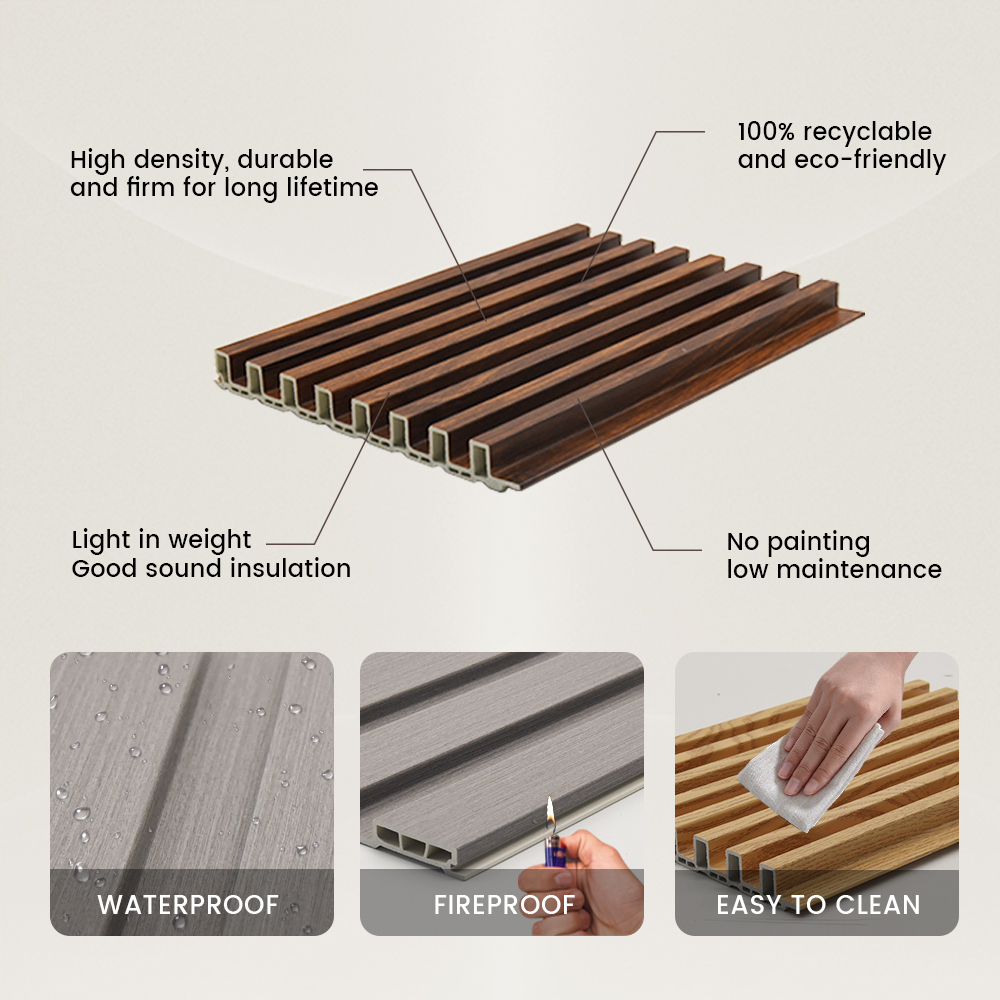 High density, durable and firm for long lifetime

100% recyclable and eco-friendly

Light in weight
Good sound insulation

No painting
low maintenance

WATERPROOF

FIREPROOF

EASY TO CLEAN